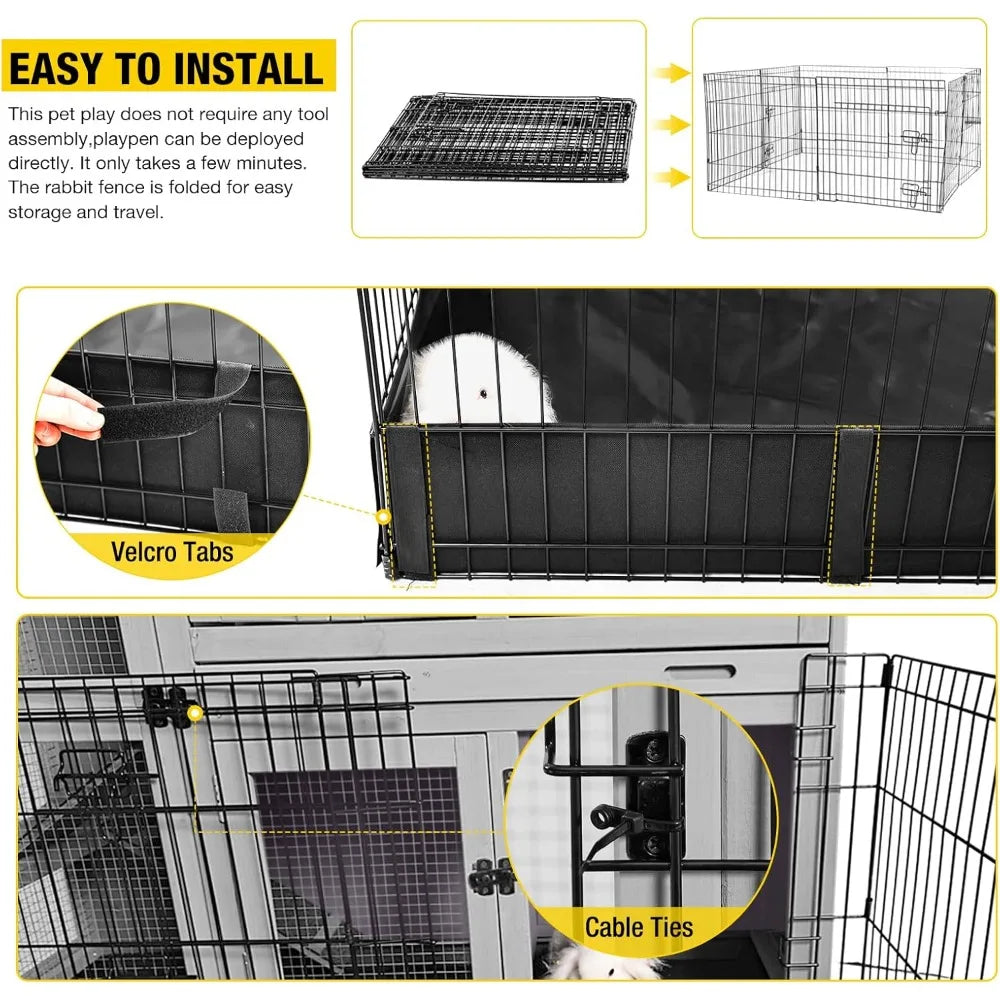 EASY TO INSTALL

This pet play does not require any tool assembly,playpen can be deployed directly. It only takes a few minutes. The rabbit fence is folded for easy storage and travel.

Velcro Tabs

Cable Ties