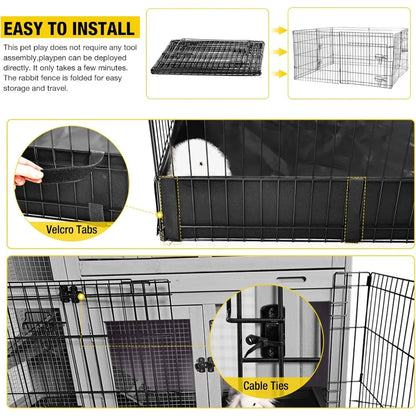 EASY TO INSTALL

This pet play does not require any tool assembly,playpen can be deployed directly. It only takes a few minutes. The rabbit fence is folded for easy storage and travel.

Velcro Tabs

Cable Ties