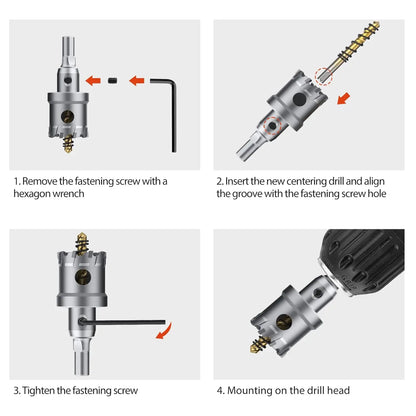 1. Remove the fastening screw with a hexagon wrench

2. Insert the new centering drill and align the groove with the fastening screw hole

3. Tighten the fastening screw

4. Mounting on the drill head