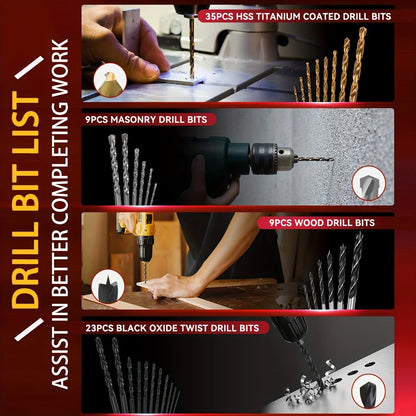 DRILL BIT LIST

ASSIST IN BETTER COMPLETING WORK

35PCS HSS TITANIUM COATED DRILL BITS

9PCS MASONRY DRILL BITS

9PCS WOOD DRILL BITS

23PCS BLACK OXIDE TWIST DRILL BITS