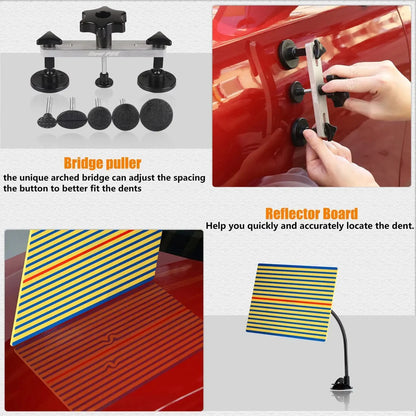 Bridge puller
the unique arched bridge can adjust the spacing the button to better fit the dents

Reflector Board
Help you quickly and accurately locate the dent.