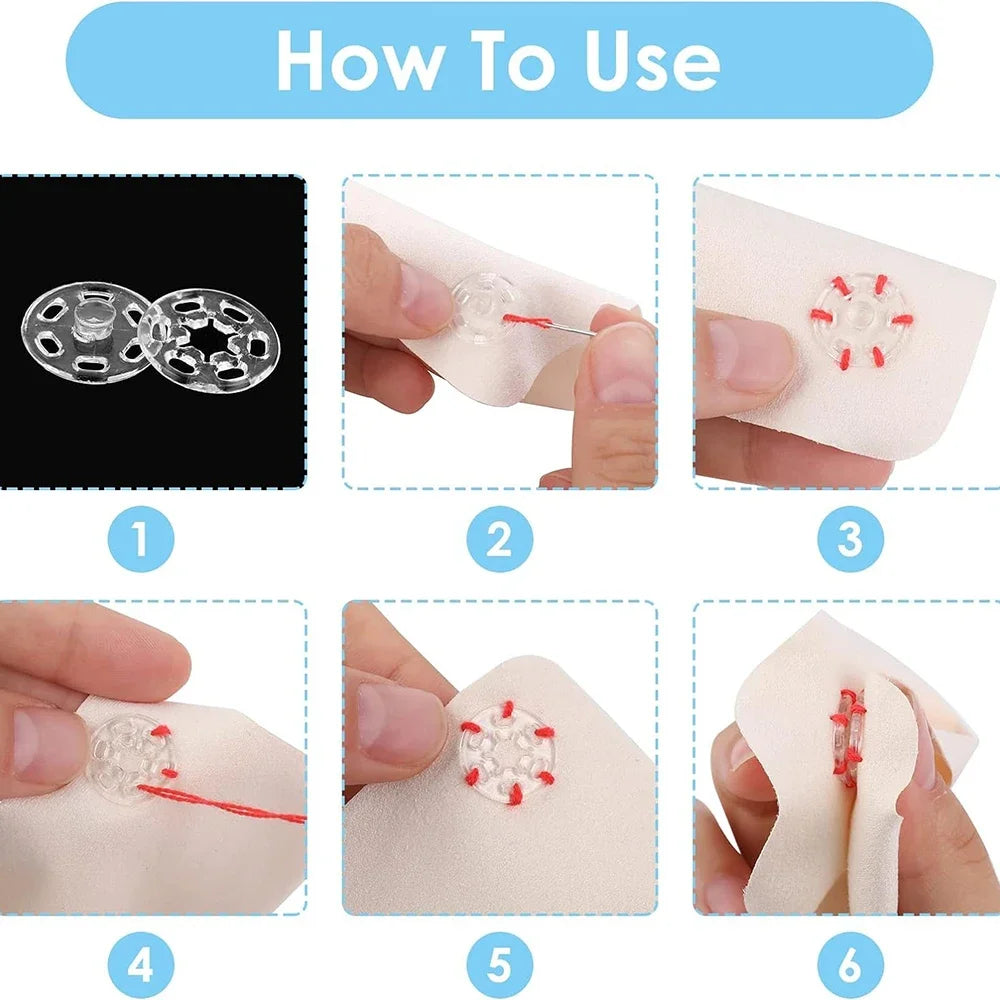 How To Use

1

2

3

4

5

6