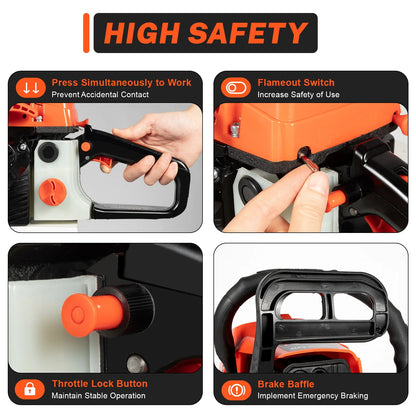 HIGH SAFETY

Press Simultaneously to Work
Prevent Accidental Contact

Flameout Switch
Increase Safety of Use

Throttle Lock Button
Maintain Stable Operation

Brake Baffle
Implement Emergency Braking