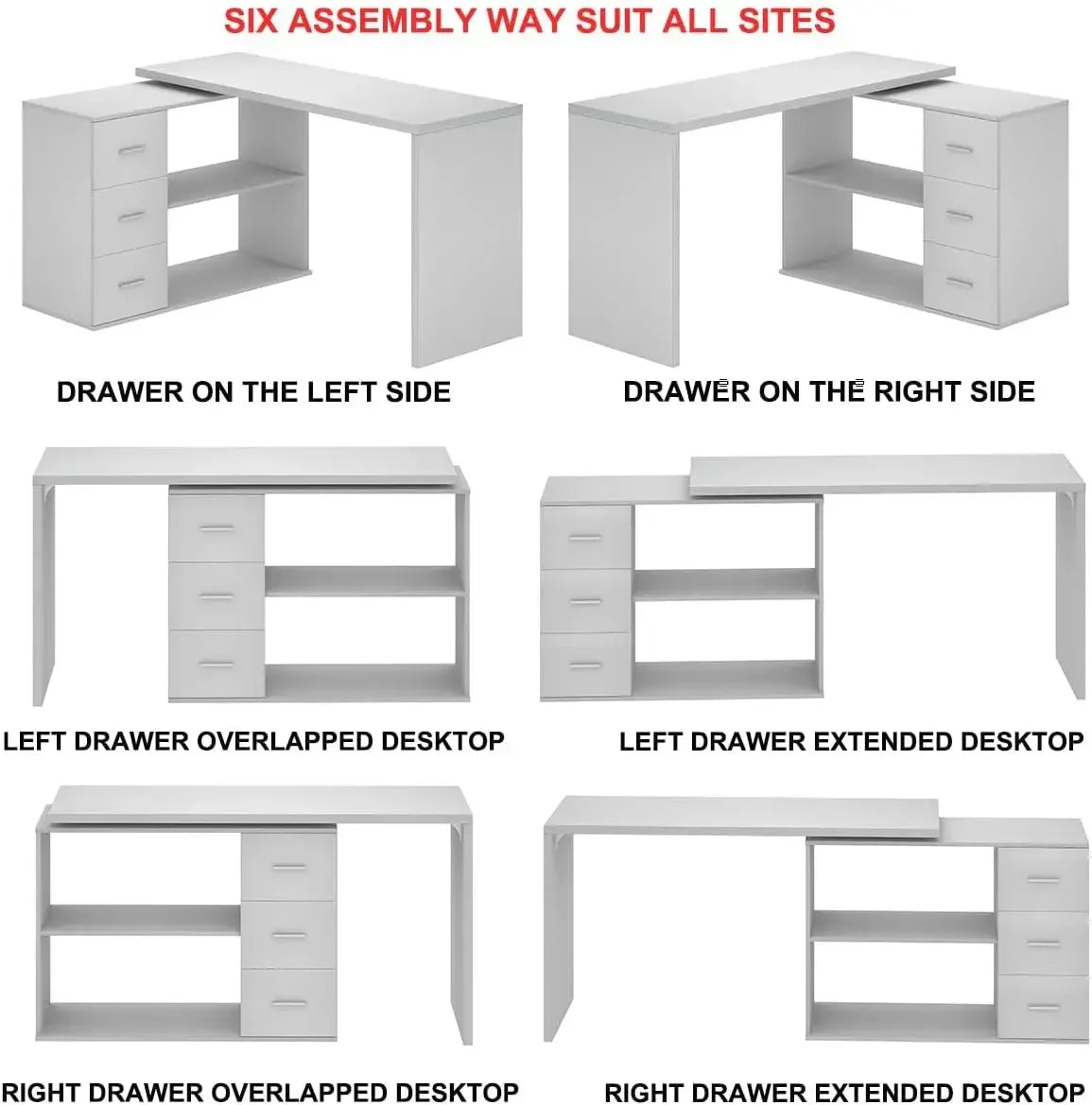 SIX ASSEMBLY WAY SUIT ALL SITES

DRAWER ON THE LEFT SIDE

DRAWER ON THE RIGHT SIDE

LEFT DRAWER OVERLAPPED DESKTOP

LEFT DRAWER EXTENDED DESKTOP

RIGHT DRAWER OVERLAPPED DESKTOP

RIGHT DRAWER EXTENDED DESKTOP