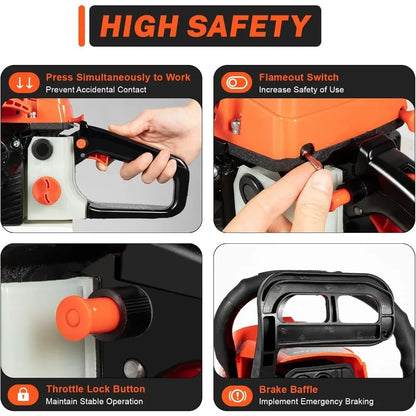 HIGH SAFETY

Press Simultaneously to Work
Prevent Accidental Contact

Flameout Switch
Increase Safety of Use

Throttle Lock Button
Maintain Stable Operation

Brake Baffle
Implement Emergency Braking