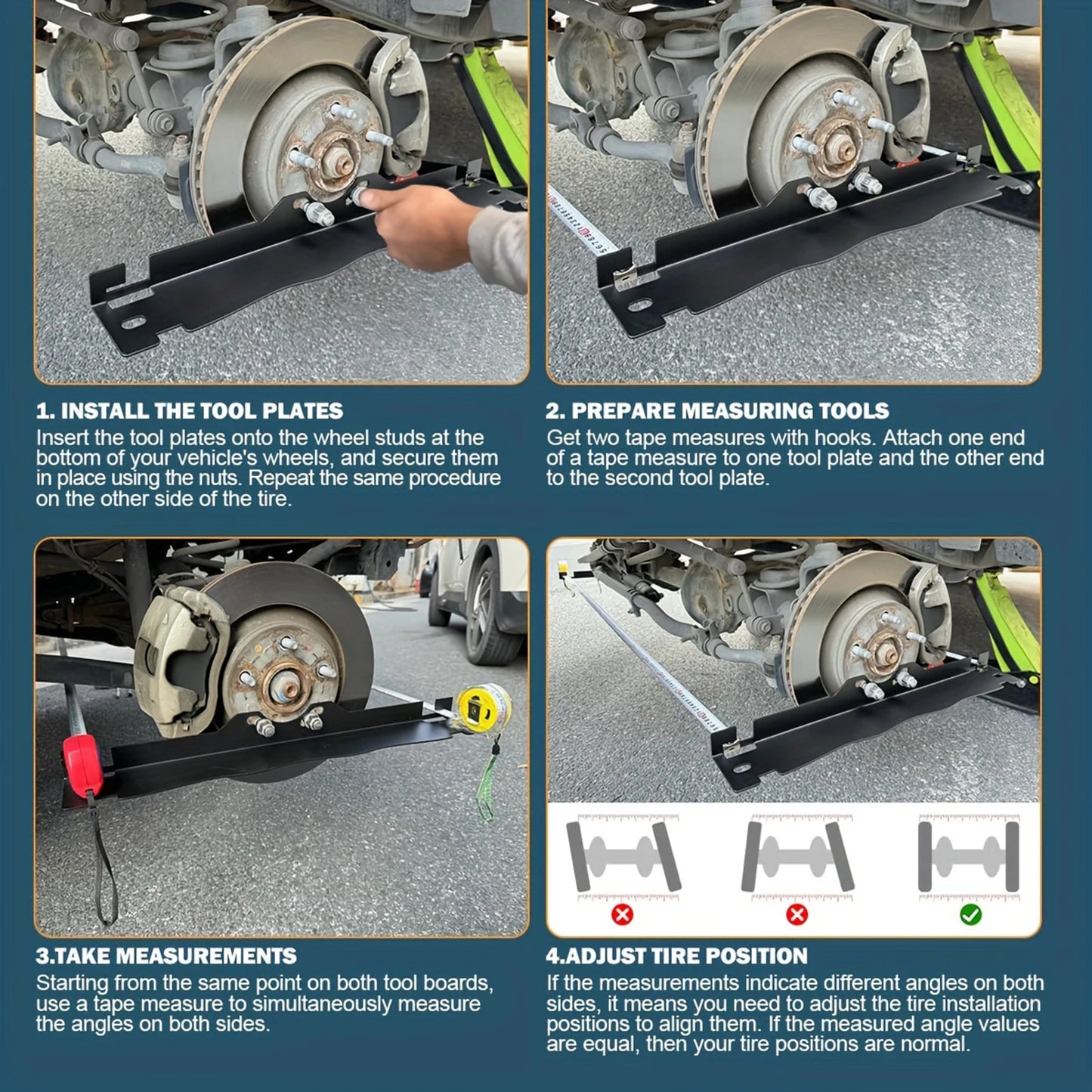 1. INSTALL THE TOOL PLATES
Insert the tool plates onto the wheel studs at the bottom of your vehicle's wheels, and secure them in place using the nuts. Repeat the same procedure on the other side of the tire.

2. PREPARE MEASURING TOOLS
Get two tape measures with hooks. Attach one end of a tape measure to one tool plate and the other end to the second tool plate.

3.TAKE MEASUREMENTS
Starting from the same point on both tool boards, use a tape measure to simultaneously measure the angles on both sides.

4.ADJUST TIRE POSITION
If the measurements indicate different angles on both sides, it means you need to adjust the tire installation positions to align them. If the measured angle values are equal, then your tire positions are normal.