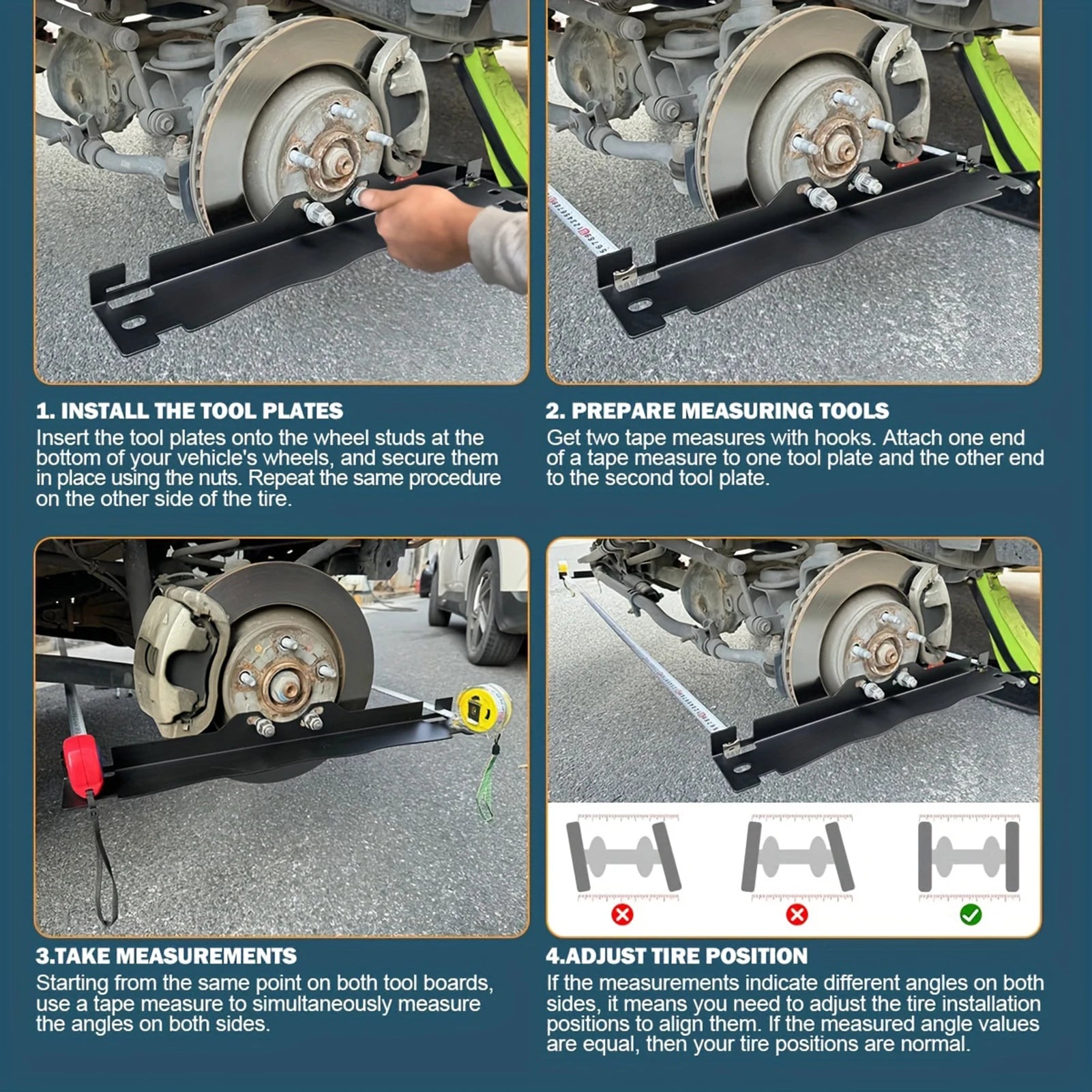 1. INSTALL THE TOOL PLATES
Insert the tool plates onto the wheel studs at the bottom of your vehicle's wheels, and secure them in place using the nuts. Repeat the same procedure on the other side of the tire.

2. PREPARE MEASURING TOOLS
Get two tape measures with hooks. Attach one end of a tape measure to one tool plate and the other end to the second tool plate.

3.TAKE MEASUREMENTS
Starting from the same point on both tool boards, use a tape measure to simultaneously measure the angles on both sides.

4.ADJUST TIRE POSITION
If the measurements indicate different angles on both sides, it means you need to adjust the tire installation positions to align them. If the measured angle values are equal, then your tire positions are normal.