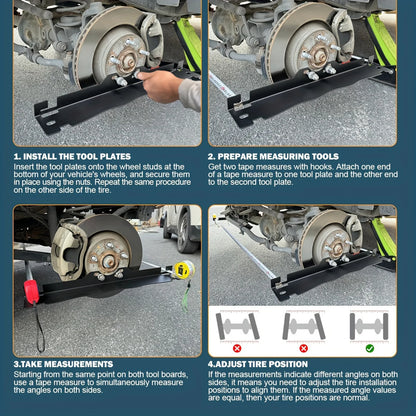 1. INSTALL THE TOOL PLATES
Insert the tool plates onto the wheel studs at the bottom of your vehicle's wheels, and secure them in place using the nuts. Repeat the same procedure on the other side of the tire.

2. PREPARE MEASURING TOOLS
Get two tape measures with hooks. Attach one end of a tape measure to one tool plate and the other end to the second tool plate.

3.TAKE MEASUREMENTS
Starting from the same point on both tool boards, use a tape measure to simultaneously measure the angles on both sides.

4.ADJUST TIRE POSITION
If the measurements indicate different angles on both sides, it means you need to adjust the tire installation positions to align them. If the measured angle values are equal, then your tire positions are normal.