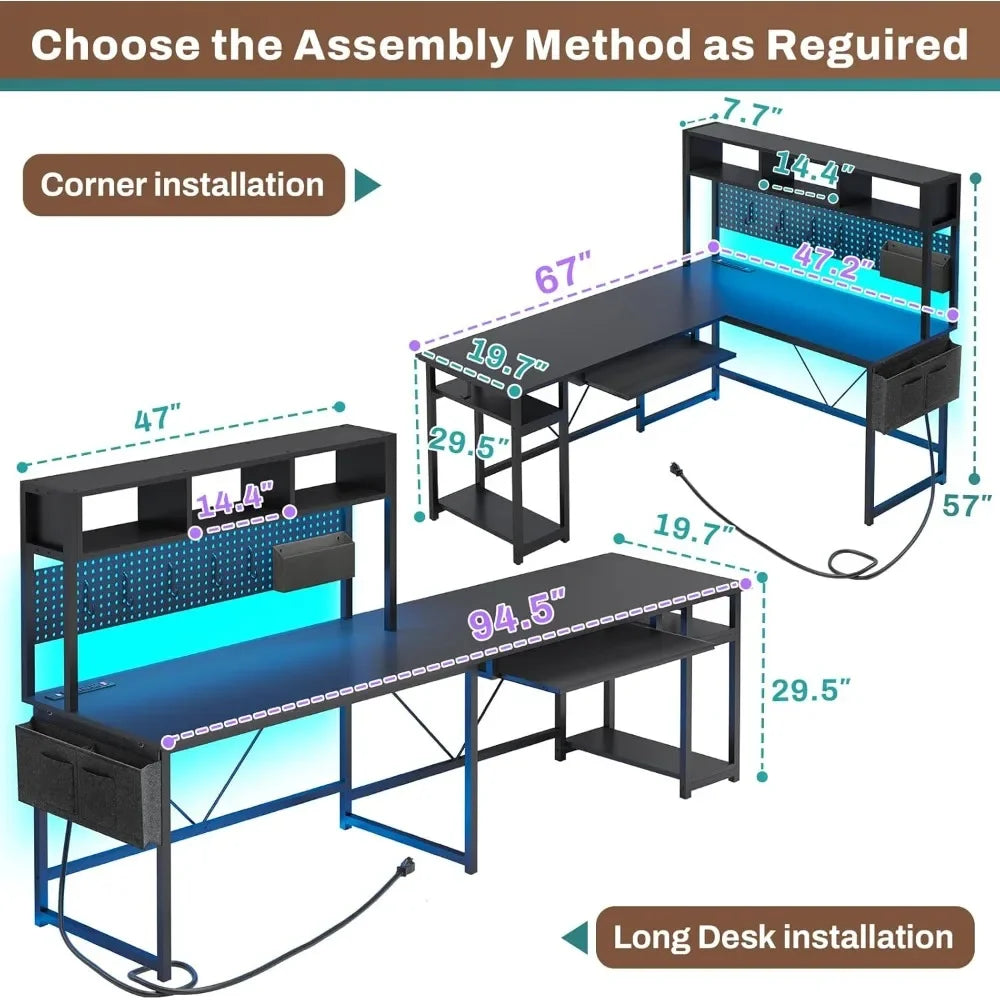 Choose the Assembly Method as Reguired

Corner installation

7.7"

14.4"

67"

47.2"

19.7"

29.5"

57"

47"

14.4"

19.7"

94.5"

29.5"

Long Desk installation