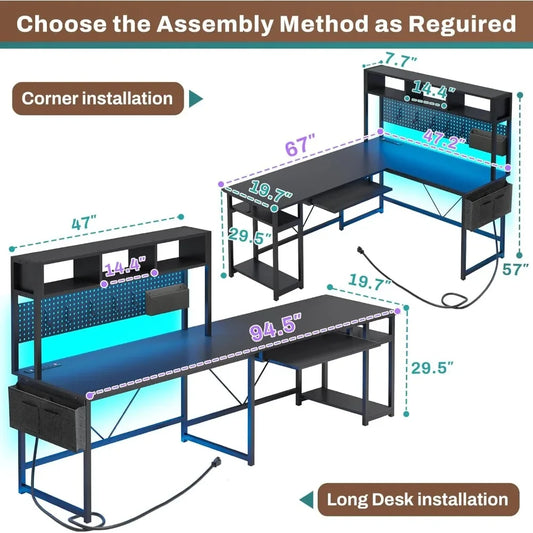 Choose the Assembly Method as Reguired

Corner installation

7.7"
14.4"
67"
47.2"
19.7"
29.5"
57"

47"
14.4"
19.7"
94.5"
29.5"

Long Desk installation