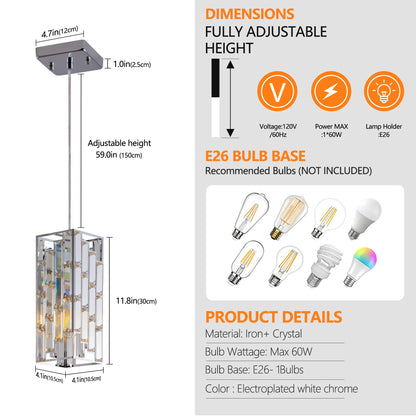 4.7in(12cm)

1.0in(2.5cm)

Adjustable height 59.0in (150cm)

11.8in(30cm)

4.1in(10.5cm) 4.1in(10.5cm)

DIMENSIONS

FULLY ADJUSTABLE HEIGHT

V

Voltage:120V /60Hz

Power MAX :1*60W

Lamp Holder :E26

E26 BULB BASE

Recommended Bulbs (NOT INCLUDED)

PRODUCT DETAILS

Material: Iron+ Crystal

Bulb Wattage: Max 60W

Bulb Base: E26- 1Bulbs

Color : Electroplated white chrome