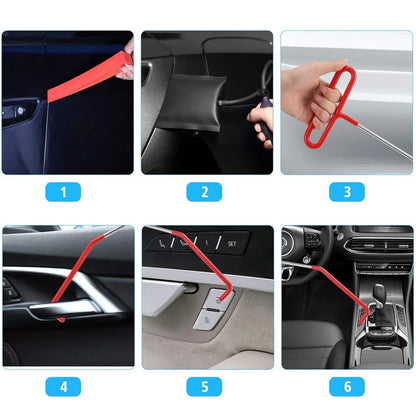 1

2

3

1 SET

4

5

6