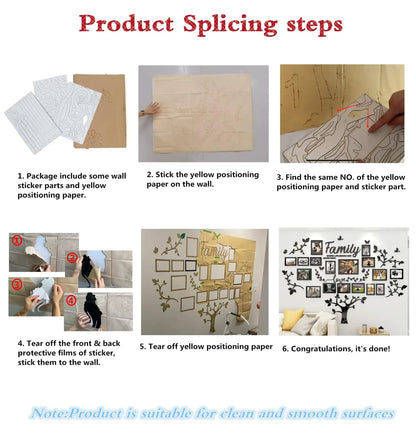 Product Splicing steps

1. Package include some wall sticker parts and yellow positioning paper.

2. Stick the yellow positioning paper on the wall.

3. Find the same NO. of the yellow positioning paper and sticker part.

①

②

③

④

4. Tear off the front & back protective films of sticker, stick them to the wall.

Family

5. Tear off yellow positioning paper

Family

6. Congratulations, it's done!

Note:Product is suitable for clean and smooth surfaces