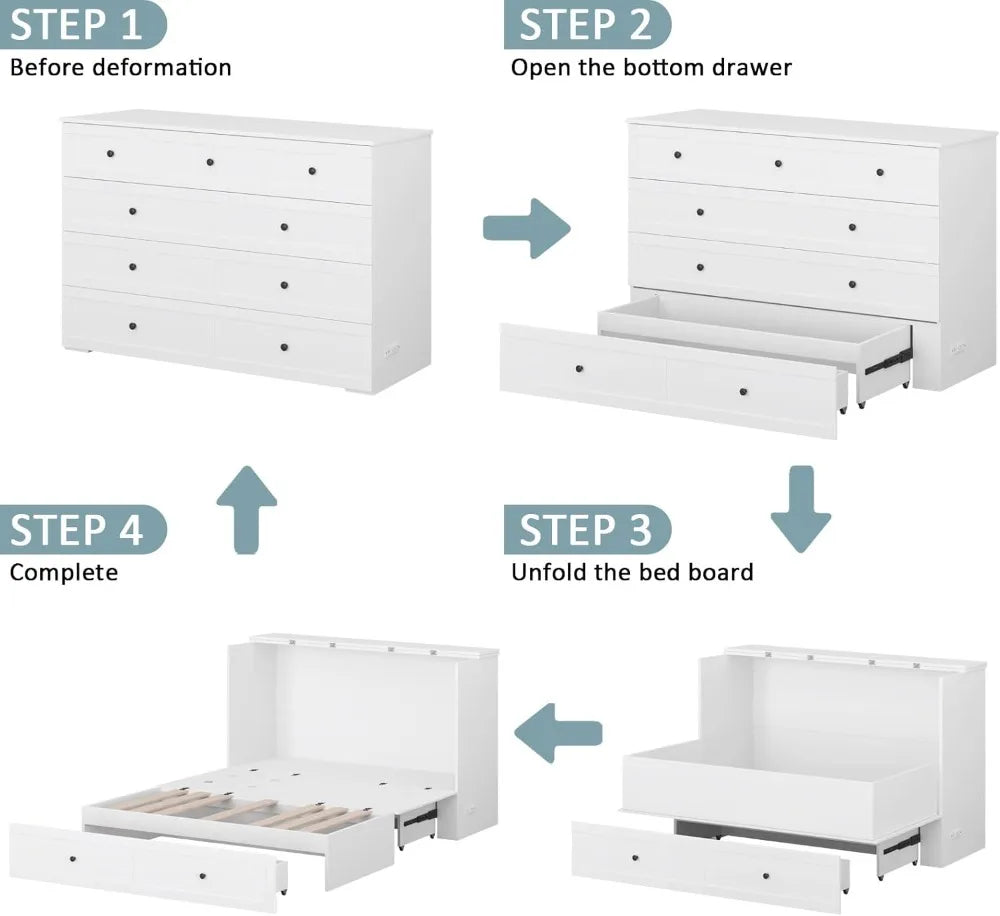 STEP 1
Before deformation

STEP 2
Open the bottom drawer

STEP 4
Complete

STEP 3
Unfold the bed board