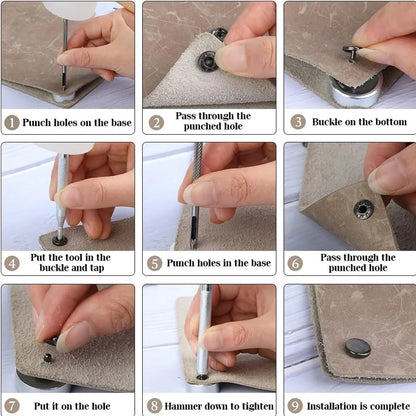 1 Punch holes on the base

2 Pass through the punched hole

3 Buckle on the bottom

4 Put the tool in the buckle and tap

5 Punch holes in the base

6 Pass through the punched hole

7 Put it on the hole

8 Hammer down to tighten

9 Installation is complete