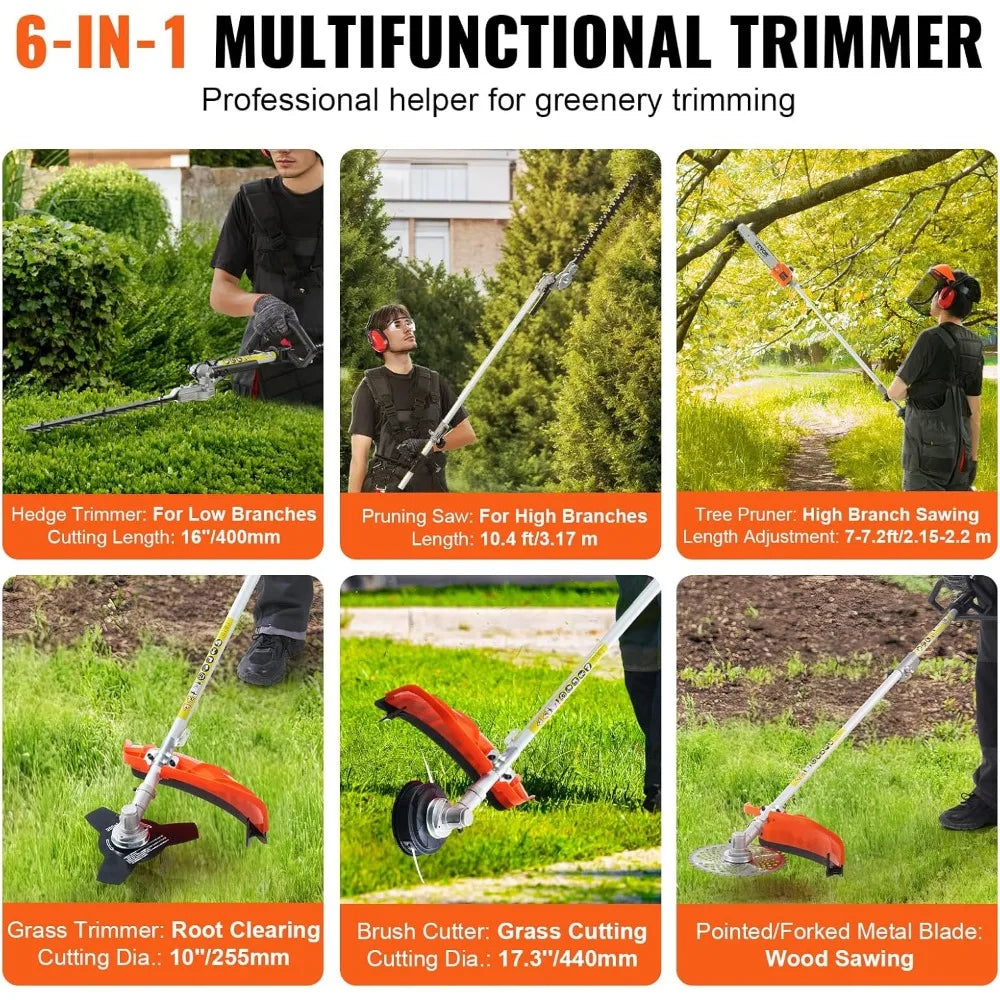 6-IN-1 MULTIFUNCTIONAL TRIMMER

Professional helper for greenery trimming

Hedge Trimmer: For Low Branches
Cutting Length: 16"/400mm

Pruning Saw: For High Branches
Length: 10.4 ft/3.17 m

Tree Pruner: High Branch Sawing
Length Adjustment: 7-7.2ft/2.15-2.2 m

Grass Trimmer: Root Clearing
Cutting Dia.: 10"/255mm

Brush Cutter: Grass Cutting
Cutting Dia.: 17.3"/440mm

Pointed/Forked Metal Blade:
Wood Sawing