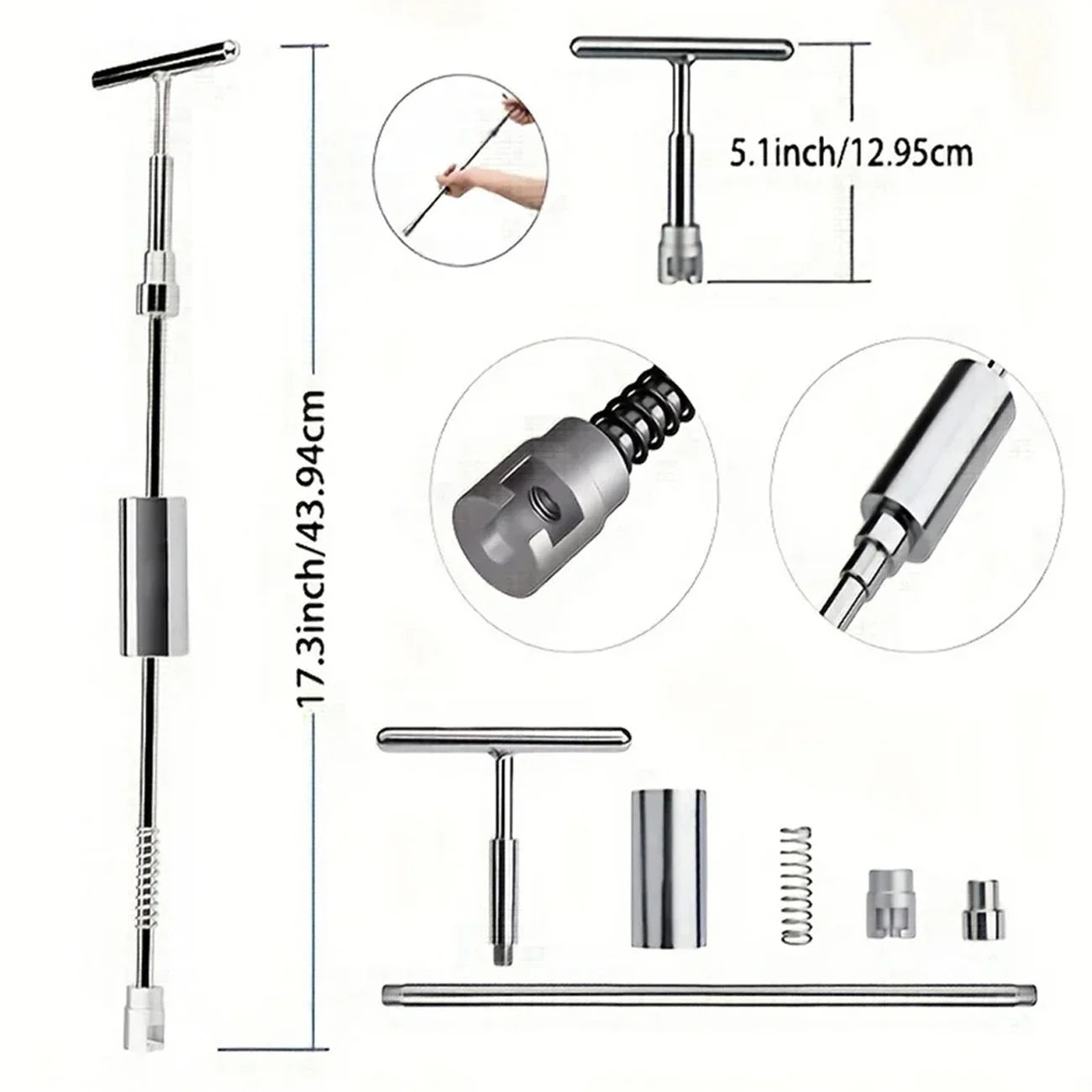 17.3inch/43.94cm

5.1inch/12.95cm