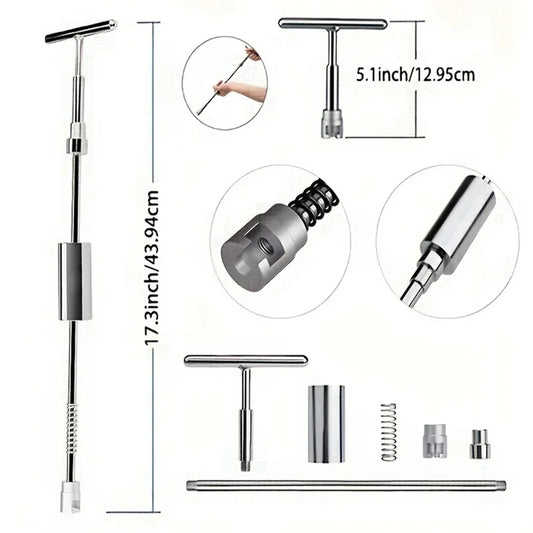 17.3inch/43.94cm

5.1inch/12.95cm