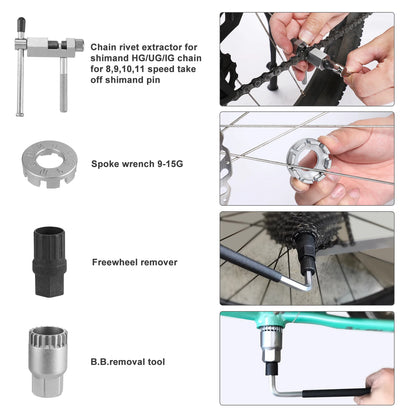 Chain rivet extractor for shimand HG/UG/IG chain for 8,9,10,11 speed take off shimand pin

Spoke wrench 9-15G

Freewheel remover

B.B.removal tool