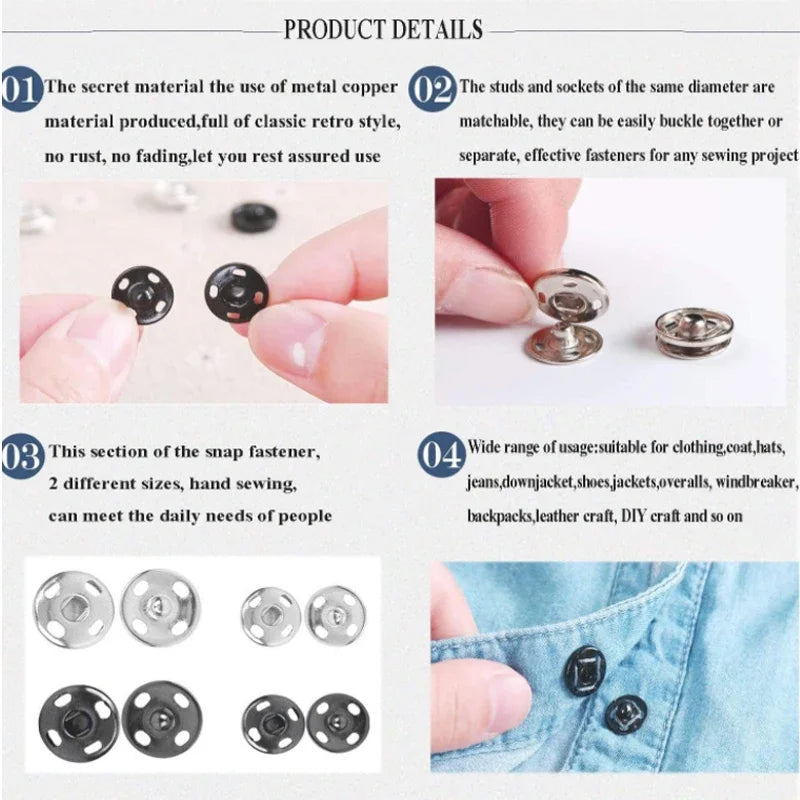 PRODUCT DETAILS

01 The secret material the use of metal copper material produced,full of classic retro style, no rust, no fading,let you rest assured use

02 The studs and sockets of the same diameter are matchable, they can be easily buckle together or separate, effective fasteners for any sewing project

03 This section of the snap fastener, 2 different sizes, hand sewing, can meet the daily needs of people

04 Wide range of usage:suitable for clothing,coat,hats, jeans,downjacket,shoes,jackets,overalls, windbreaker, backpacks,leather craft, DIY craft and so on