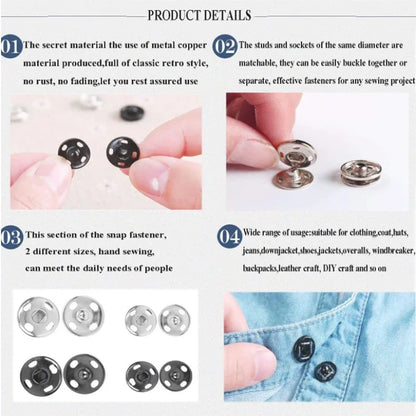 PRODUCT DETAILS

01 The secret material the use of metal copper material produced,full of classic retro style, no rust, no fading,let you rest assured use

02 The studs and sockets of the same diameter are matchable, they can be easily buckle together or separate, effective fasteners for any sewing project

03 This section of the snap fastener, 2 different sizes, hand sewing, can meet the daily needs of people

04 Wide range of usage:suitable for clothing,coat,hats, jeans,downjacket,shoes,jackets,overalls, windbreaker, backpacks,leather craft, DIY craft and so on