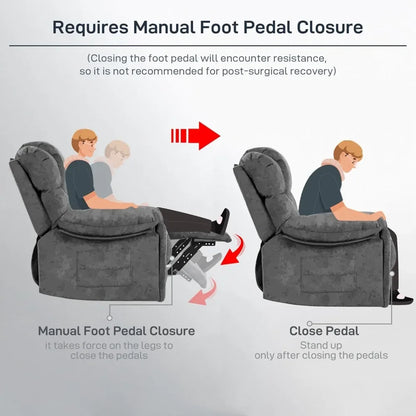 Requires Manual Foot Pedal Closure

(Closing the foot pedal will encounter resistance, so it is not recommended for post-surgical recovery)

Manual Foot Pedal Closure
it takes force on the legs to close the pedals

Close Pedal
Stand up only after closing the pedals