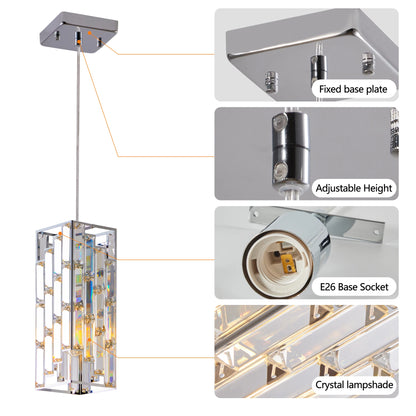 Fixed base plate

Adjustable Height

E26 Base Socket

Crystal lampshade