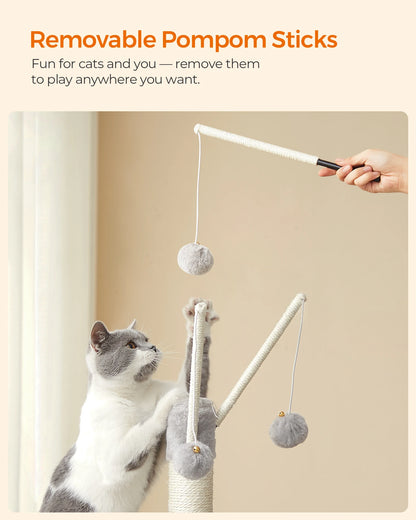 Removable Pompom Sticks

Fun for cats and you — remove them to play anywhere you want.