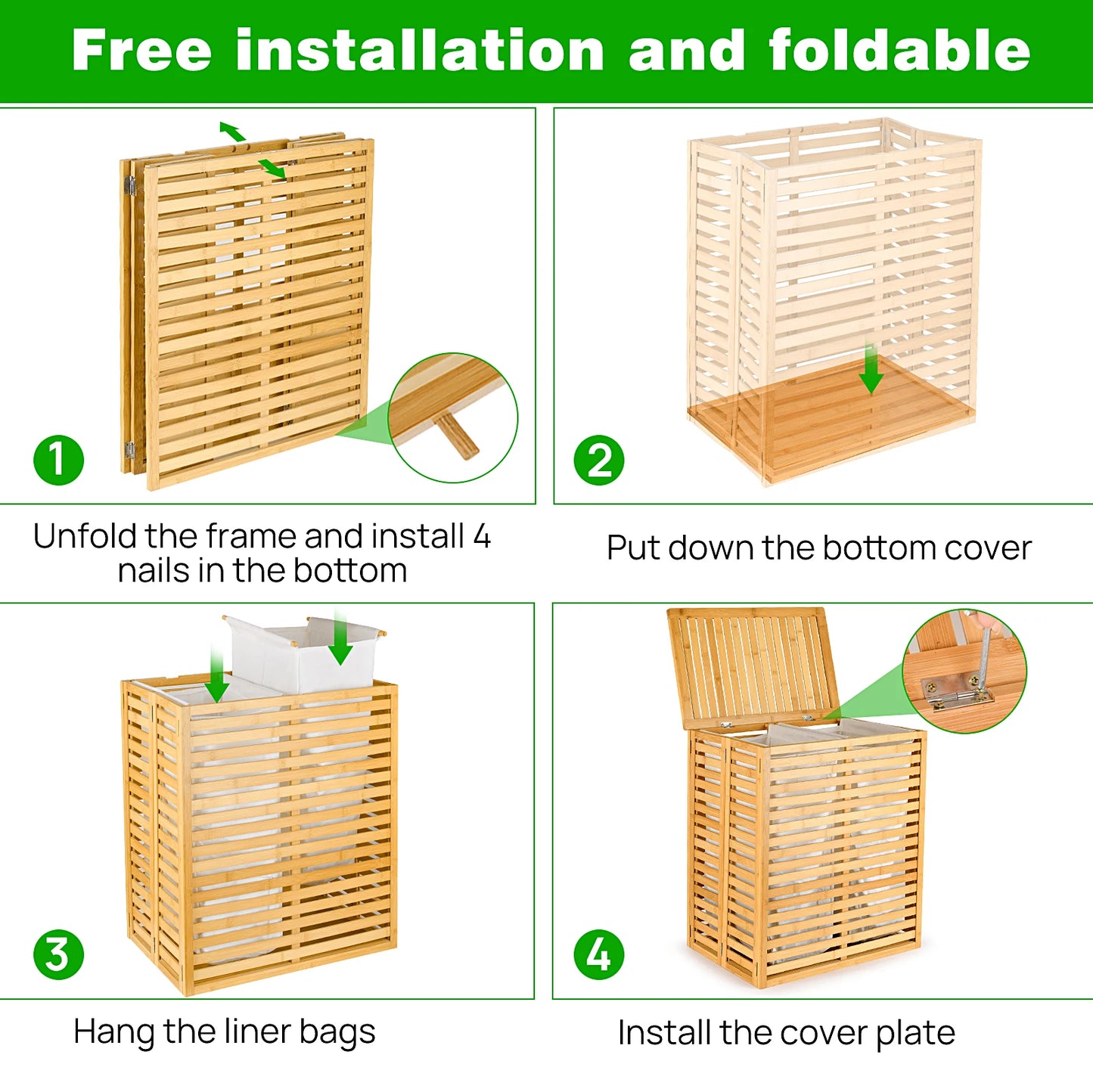 Free installation and foldable

1

Unfold the frame and install 4 nails in the bottom

2

Put down the bottom cover

3

Hang the liner bags

4

Install the cover plate