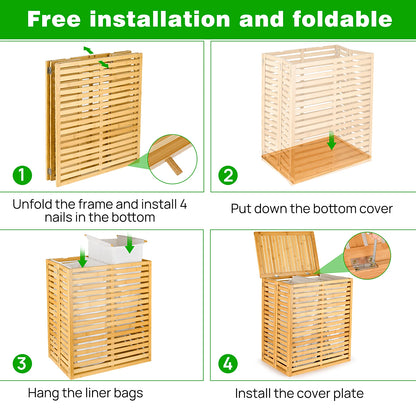 Free installation and foldable

1

Unfold the frame and install 4 nails in the bottom

2

Put down the bottom cover

3

Hang the liner bags

4

Install the cover plate