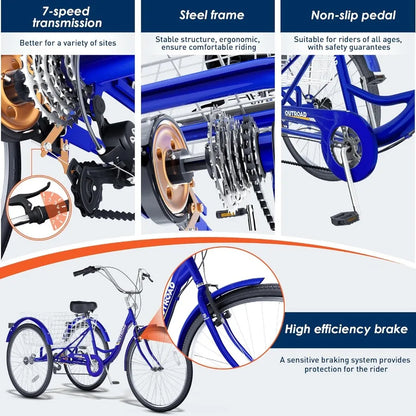 7-speed transmission

Better for a variety of sites

Steel frame

Stable structure, ergonomic, ensure comfortable riding

Non-slip pedal

Suitable for riders of all ages, with safety guarantees

OUTROAD

OUTROAD

High efficiency brake

A sensitive braking system provides protection for the rider